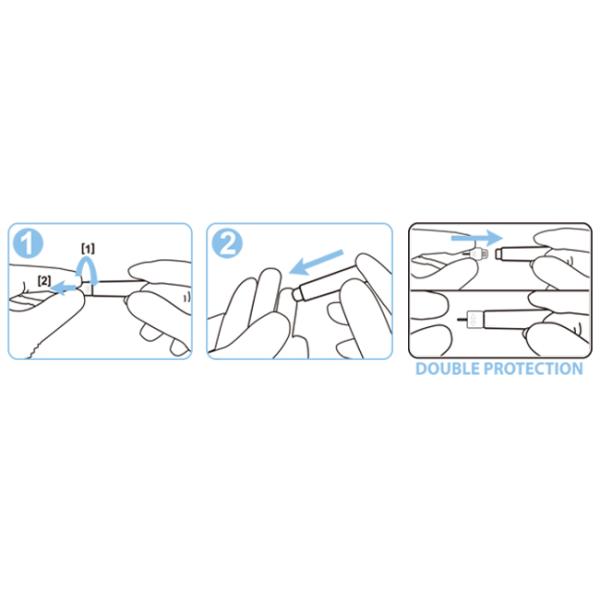 1

[1]

[2]

2

DOUBLE PROTECTION