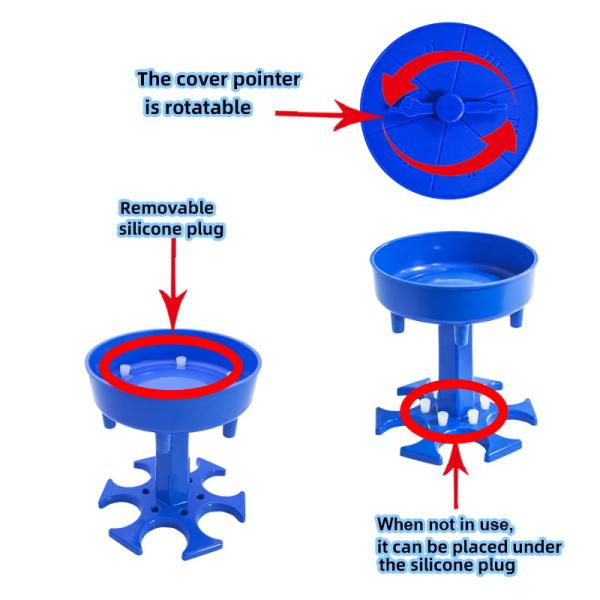 The cover pointer
is rotatable

Removable
silicone plug

When not in use,
it can be placed under
the silicone plug