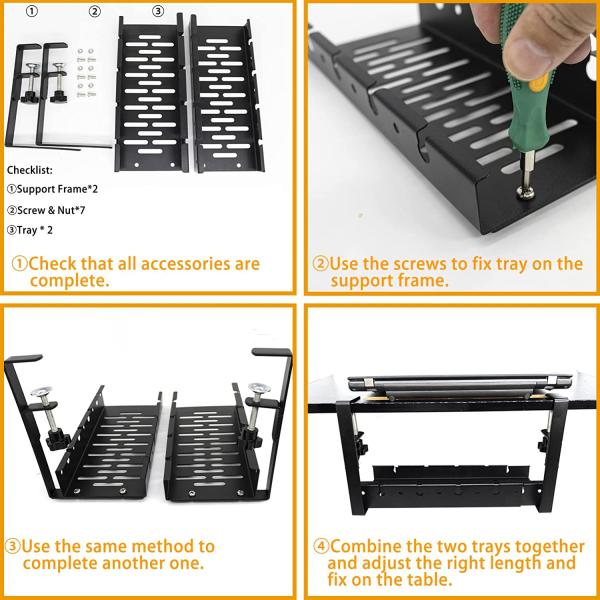 ① ② ③

Checklist:

①Support Frame*2

②Screw & Nut*7

③Tray * 2

①Check that all accessories are complete.

②Use the screws to fix tray on the support frame.

③Use the same method to complete another one.

④Combine the two trays together and adjust the right length and fix on the table.