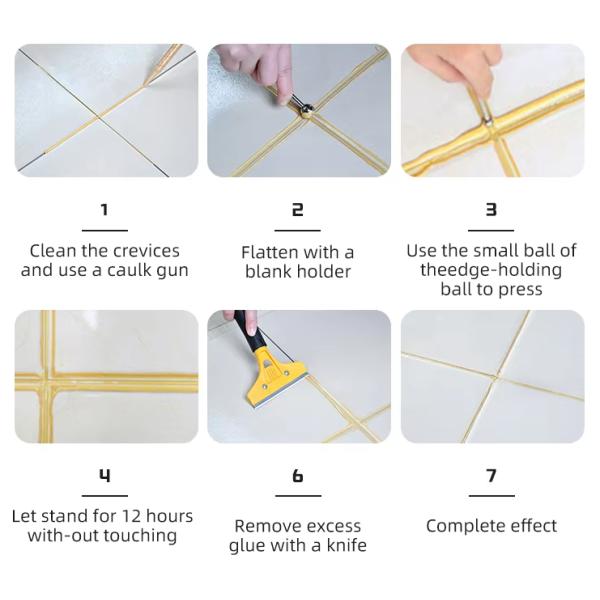 1

Clean the crevices and use a caulk gun

2

Flatten with a blank holder

3

Use the small ball of theedge-holding ball to press

4

Let stand for 12 hours with-out touching

6

Remove excess glue with a knife

7

Complete effect