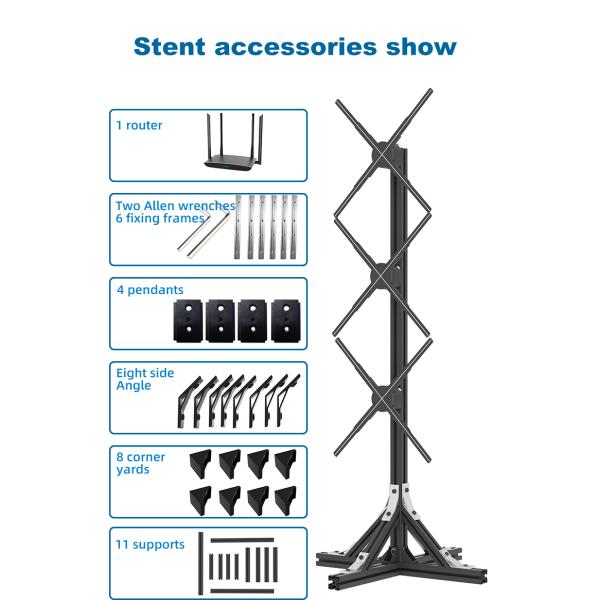 Stent accessories show

1 router

Two Allen wrenches
6 fixing frames

4 pendants

Eight side
Angle

8 corner
yards

11 supports