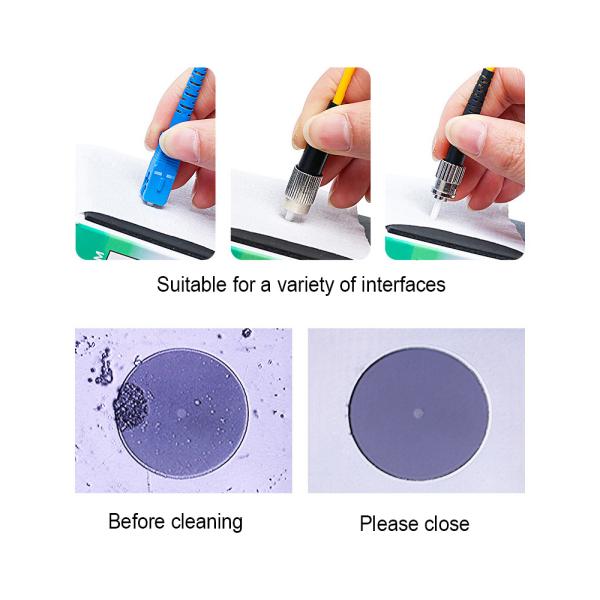 Suitable for a variety of interfaces

Before cleaning

Please close