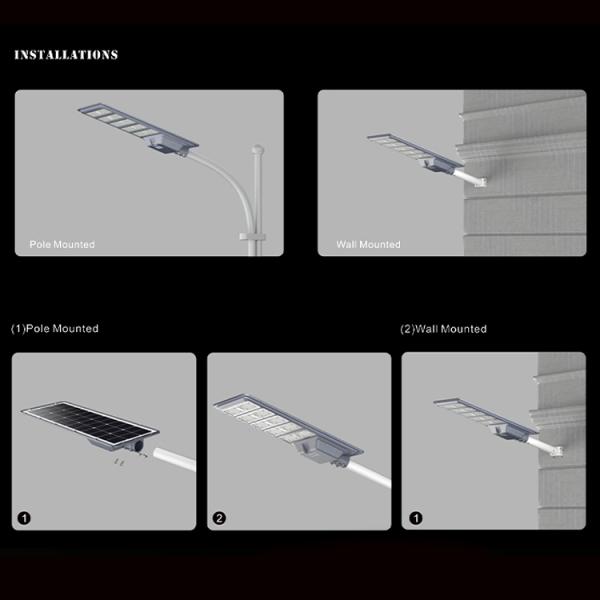 INSTALLATIONS

Pole Mounted

Wall Mounted

(1)Pole Mounted

(2)Wall Mounted

1

2

1