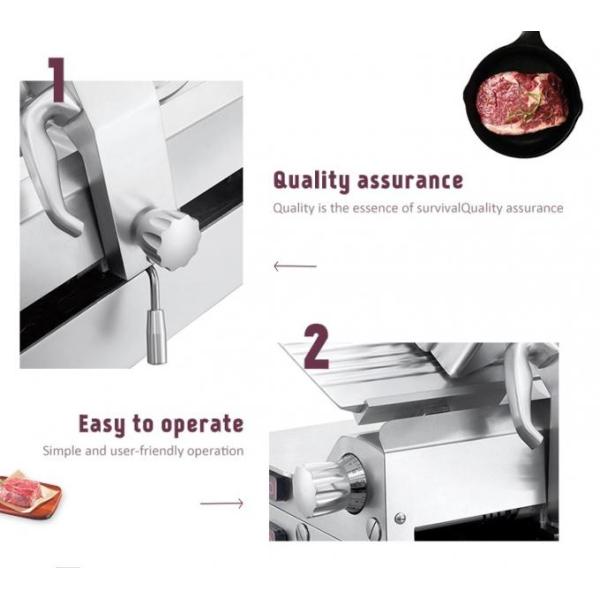 1

Quality assurance

Quality is the essence of survivalQuality assurance

2

Easy to operate

Simple and user-friendly operation