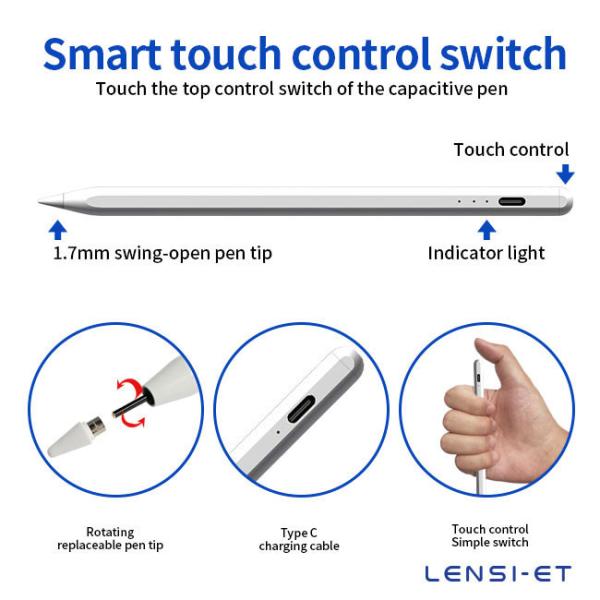 Smart touch control switch
Touch the top control switch of the capacitive pen

Touch control

1.7mm swing-open pen tip

Indicator light

Rotating replaceable pen tip

Type C charging cable

Touch control Simple switch

LENSI-ET