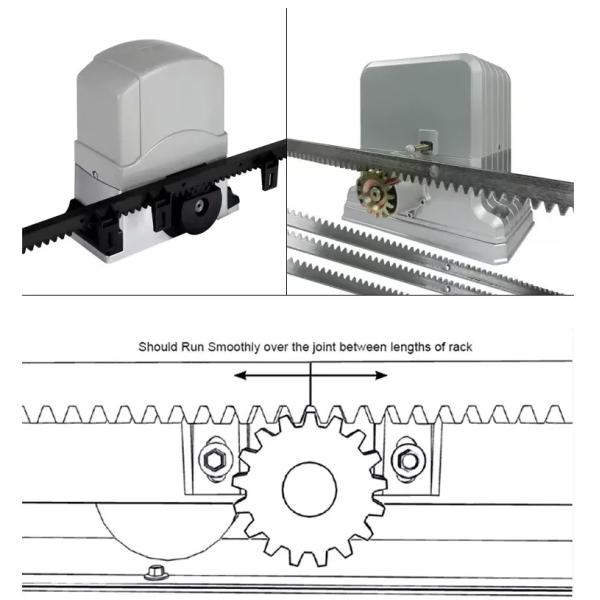 Should Run Smoothly over the joint between lengths of rack