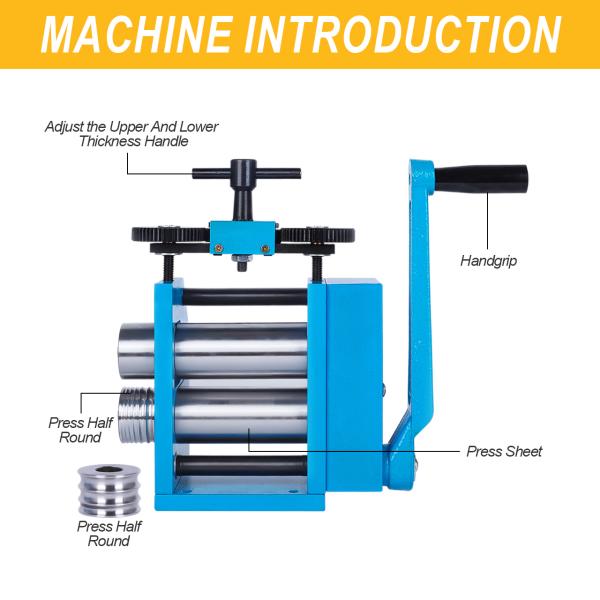 MACHINE INTRODUCTION

Adjust the Upper And Lower Thickness Handle

Handgrip

Press Half Round

Press Sheet

Press Half Round