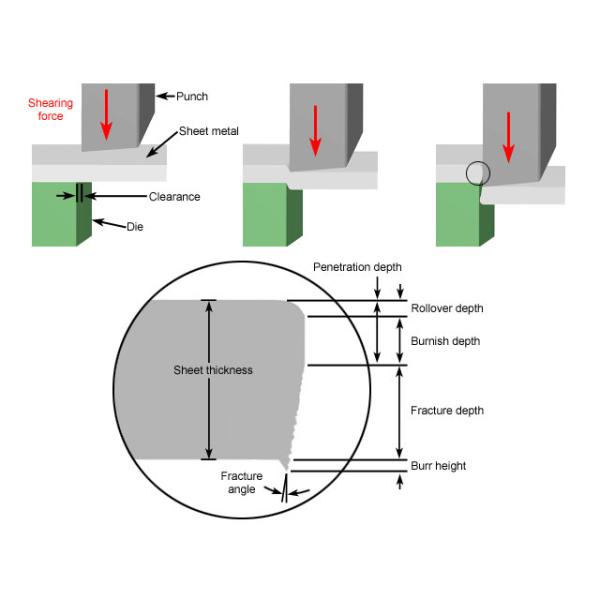 Shearing force

Punch

Sheet metal

Clearance

Die

Penetration depth

Rollover depth

Burnish depth

Sheet thickness

Fracture depth

Burr height

Fracture angle