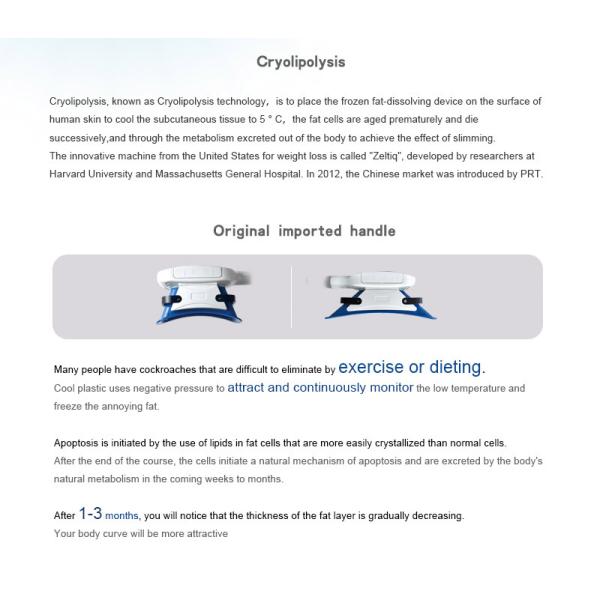 Cryolipolysis

Cryolipolysis, known as Cryolipolysis technology, is to place the frozen fat-dissolving device on the surface of human skin to cool the subcutaneous tissue to 5 ° C, the fat cells are aged prematurely and die successively,and through the metabolism excreted out of the body to achieve the effect of slimming.
The innovative machine from the United States for weight loss is called "Zeltiq", developed by researchers at Harvard University and Massachusetts General Hospital. In 2012, the Chinese market was introduced by PRT.

Original imported handle

Many people have cockroaches that are difficult to eliminate by exercise or dieting.
Cool plastic uses negative pressure to attract and continuously monitor the low temperature and freeze the annoying fat.

Apoptosis is initiated by the use of lipids in fat cells that are more easily crystallized than normal cells.
After the end of the course, the cells initiate a natural mechanism of apoptosis and are excreted by the body's natural metabolism in the coming weeks to months.

After 1-3 months, you will notice that the thickness of the fat layer is gradually decreasing.
Your body curve will be more attractive