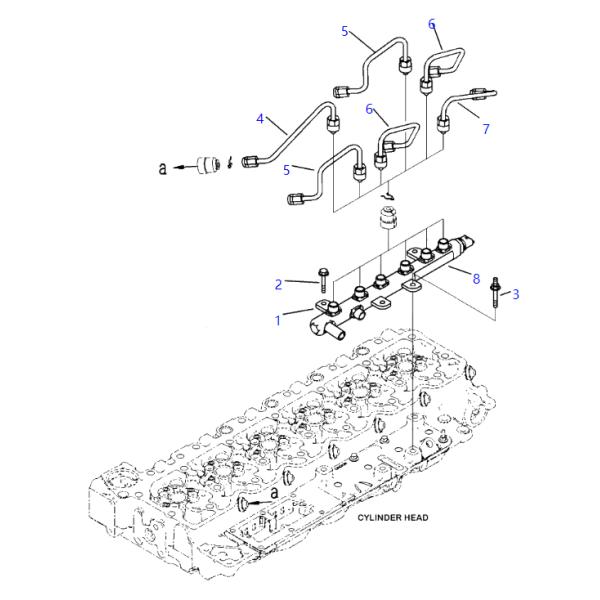 5
6
4
6
7
a
5
2
8
3
1
a
CYLINDER HEAD