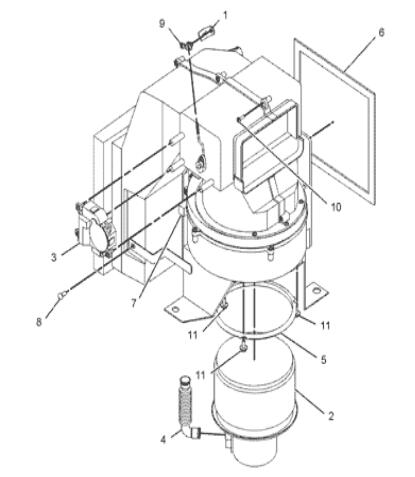 9
1
6
10
3
7
8
11
11
5
11
2
4