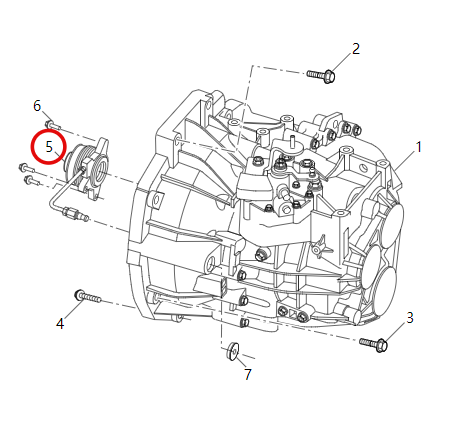 2
6
5
1
4
3
7