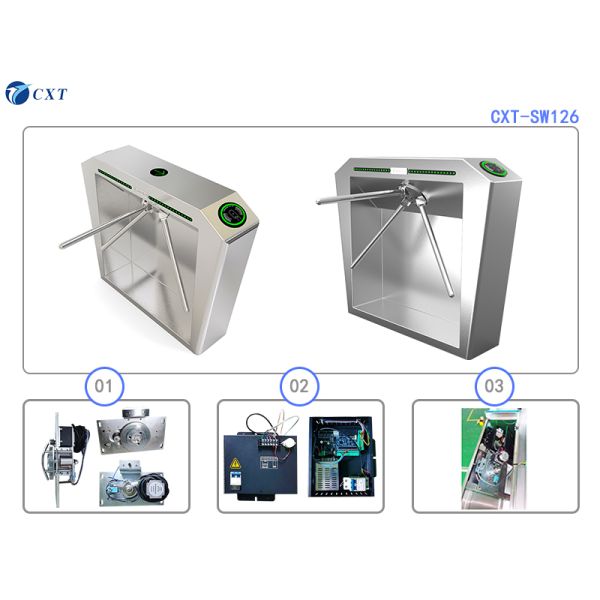 CXT

CXT-SW126

01

02

03