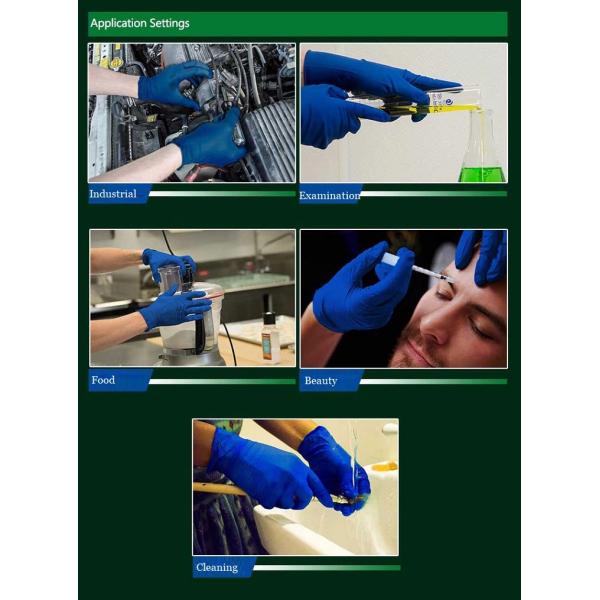 Application Settings

Industrial

Examination

Food

Beauty

Cleaning