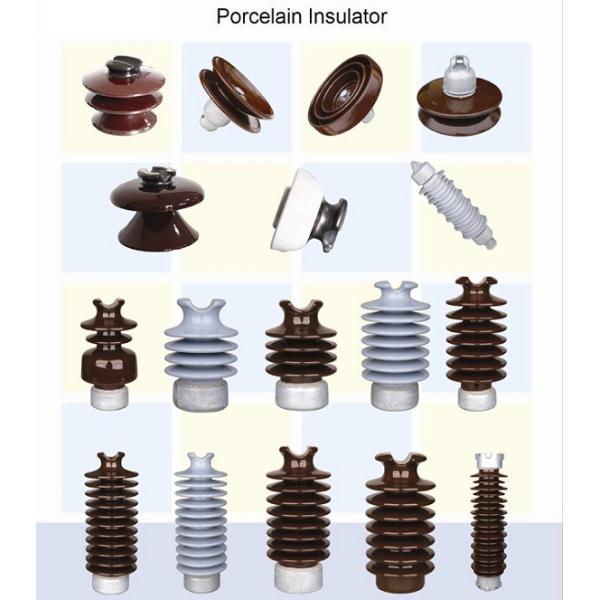 Porcelain Insulator