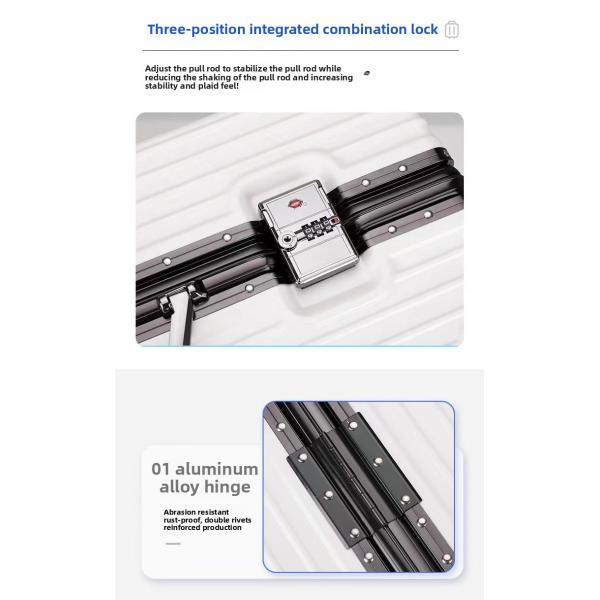 Three-position integrated combination lock

Adjust the pull rod to stabilize the pull rod while reducing the shaking of the pull rod and increasing stability and plaid feel!

01 aluminum alloy hinge

Abrasion resistant rust-proof, double rivets reinforced production