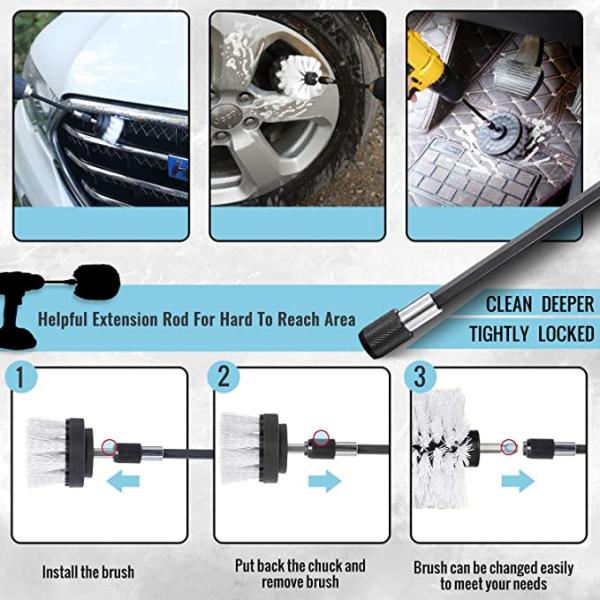 Helpful Extension Rod For Hard To Reach Area

CLEAN DEEPER

TIGHTLY LOCKED

1

2

3

Install the brush

Put back the chuck and remove brush

Brush can be changed easily to meet your needs