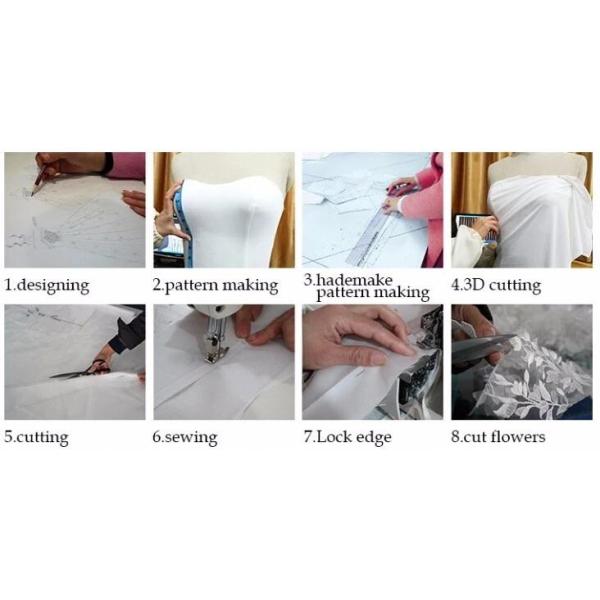 1.designing
2.pattern making
3.hademake pattern making
4.3D cutting

5.cutting
6.sewing
7.Lock edge
8.cut flowers