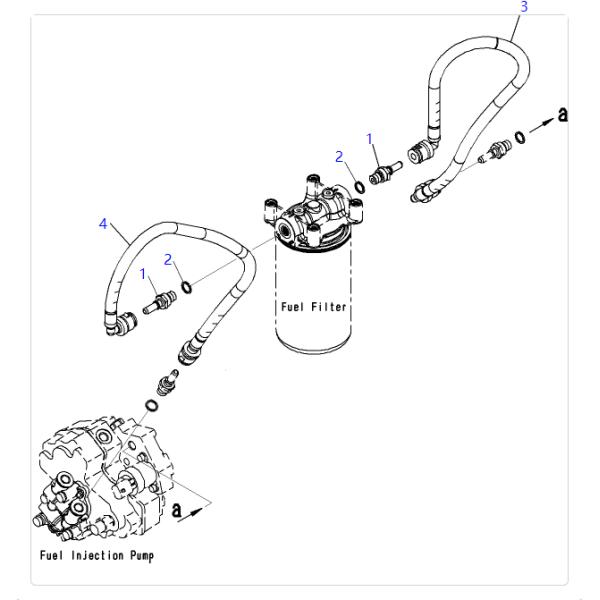 3
a
1
2
4
2
1
Fuel Filter
a
Fuel Injection Pump