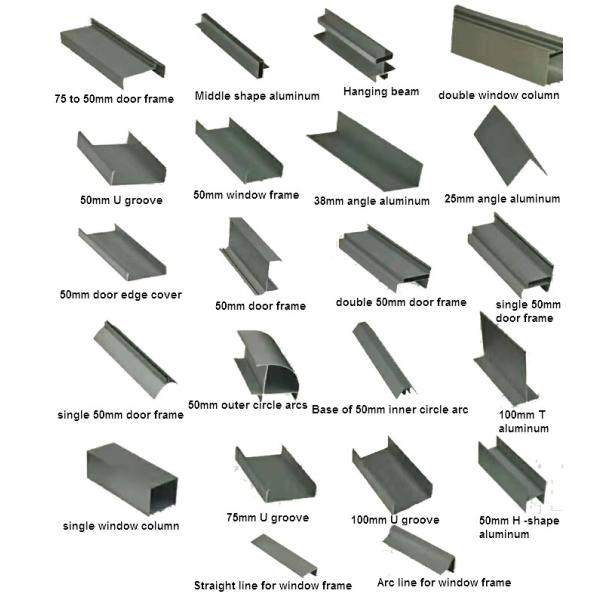 75 to 50mm door frame

Middle shape aluminum

Hanging beam

double window column

50mm U groove

50mm window frame

38mm angle aluminum

25mm angle aluminum

50mm door edge cover

50mm door frame

double 50mm door frame

single 50mm door frame

single 50mm door frame

50mm outer circle arcs

Base of 50mm inner circle arc

100mm T aluminum

single window column

75mm U groove

100mm U groove

50mm H -shape aluminum

Straight line for window frame

Arc line for window frame