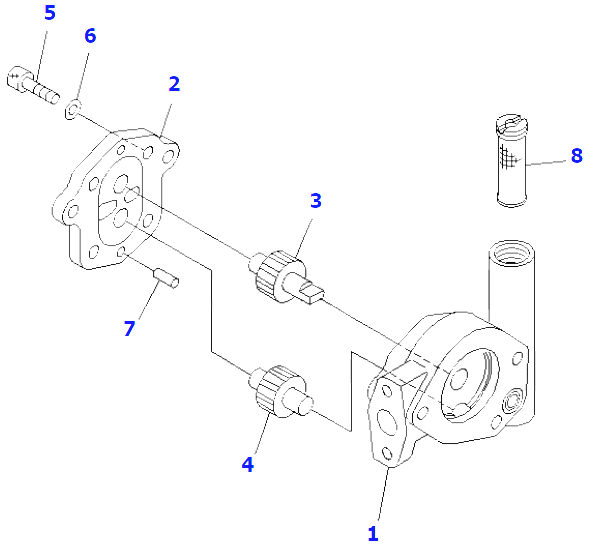 5
6
2
8
3
7
4
1