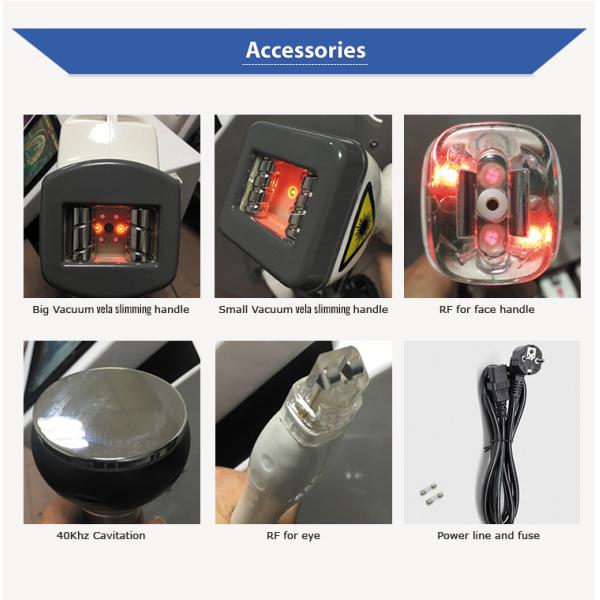 Accessories

Big Vacuum vela slimming handle

Small Vacuum vela slimming handle

RF for face handle

40Khz Cavitation

RF for eye

Power line and fuse