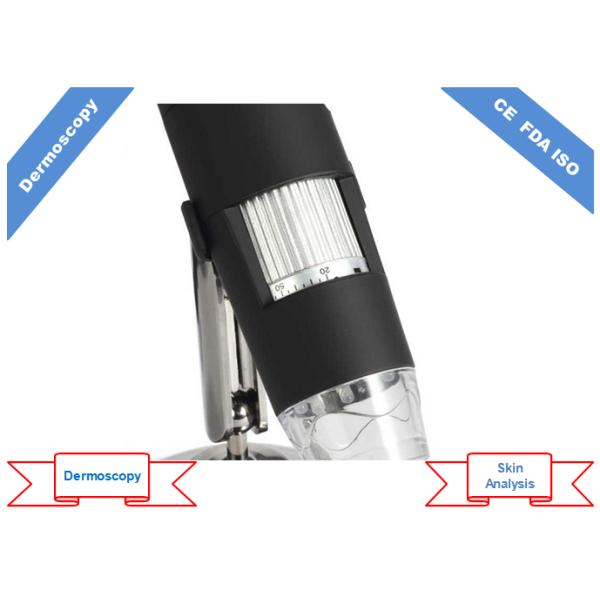 Dermoscopy

CE FDA ISO

50 20

Dermoscopy

Skin Analysis