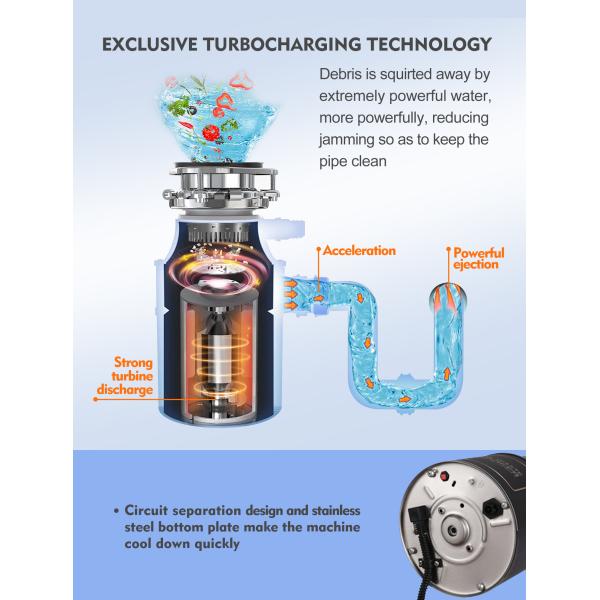 EXCLUSIVE TURBOCHARGING TECHNOLOGY

Debris is squirted away by extremely powerful water, more powerfully, reducing jamming so as to keep the pipe clean

Acceleration

Powerful ejection

Strong turbine discharge

• Circuit separation design and stainless steel bottom plate make the machine cool down quickly