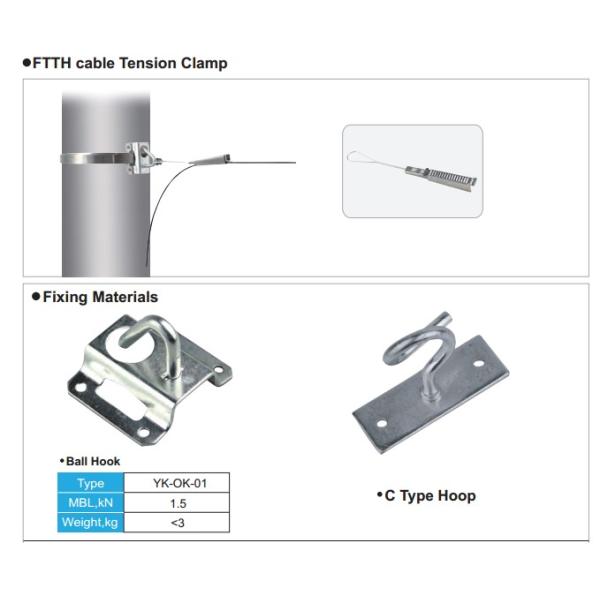 ●FTTH cable Tension Clamp

●Fixing Materials

•Ball Hook

| Type | YK-OK-01 |
|---|---|
| MBL,kN | 1.5 |
| Weight,kg | <3 |

•C Type Hoop