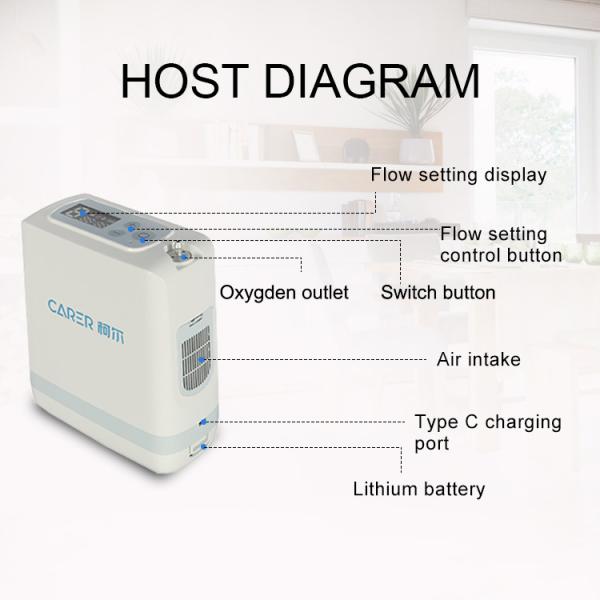 HOST DIAGRAM

Flow setting display

Flow setting control button

Oxygden outlet

Switch button

CARER 柯尔

Air intake

Type C charging port

Lithium battery