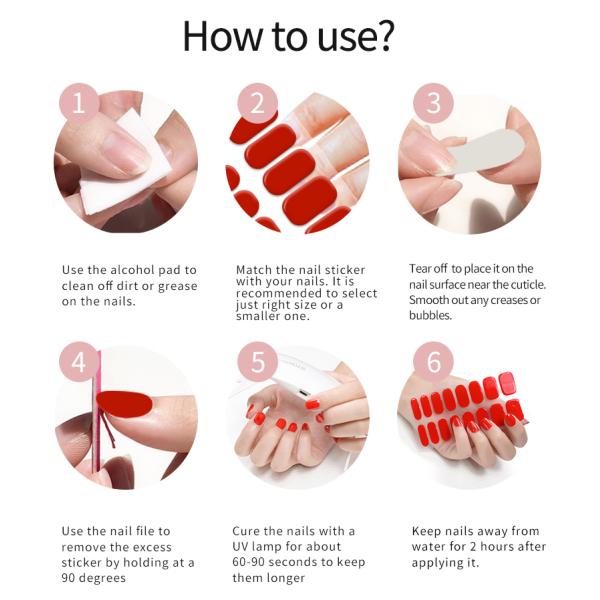 How to use?

1

Use the alcohol pad to clean off dirt or grease on the nails.

2

Match the nail sticker with your nails. It is recommended to select just right size or a smaller one.

3

Tear off to place it on the nail surface near the cuticle. Smooth out any creases or bubbles.

4

Use the nail file to remove the excess sticker by holding at a 90 degrees

5

Cure the nails with a UV lamp for about 60-90 seconds to keep them longer

6

Keep nails away from water for 2 hours after applying it.