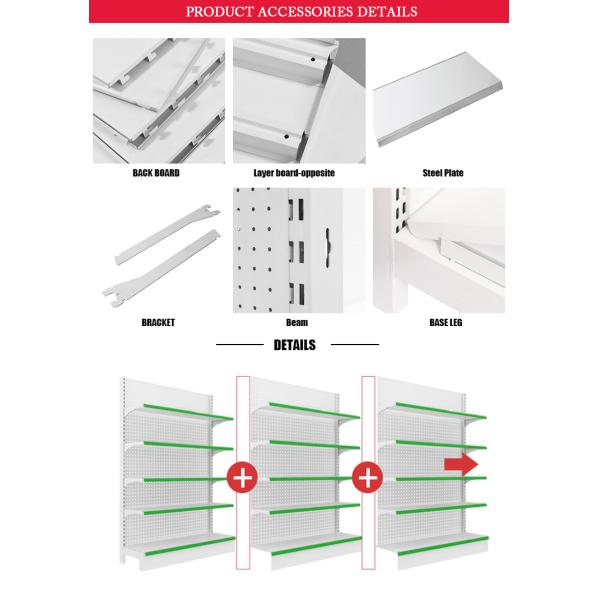 PRODUCT ACCESSORIES DETAILS

BACK BOARD

Layer board-opposite

Steel Plate

BRACKET

Beam

BASE LEG

DETAILS