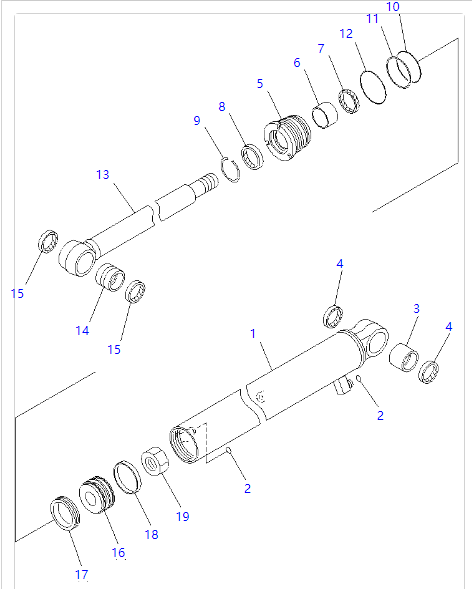 10
11
12
7
6
5
8
9
13
15
14
15
4
3
4
1
2
2
19
18
16
17