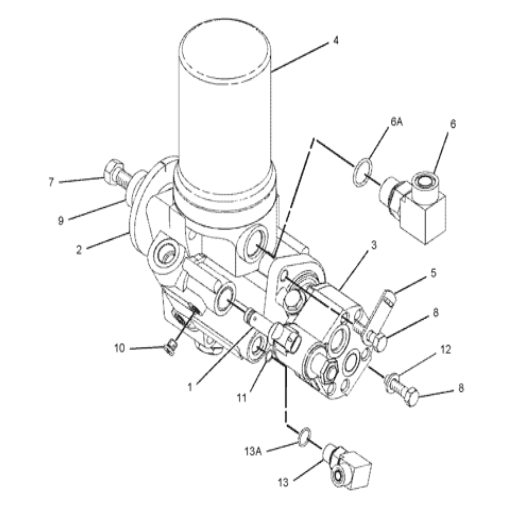 4
6A
6
7
9
2
3
5
8
10
12
8
1
11
13A
13