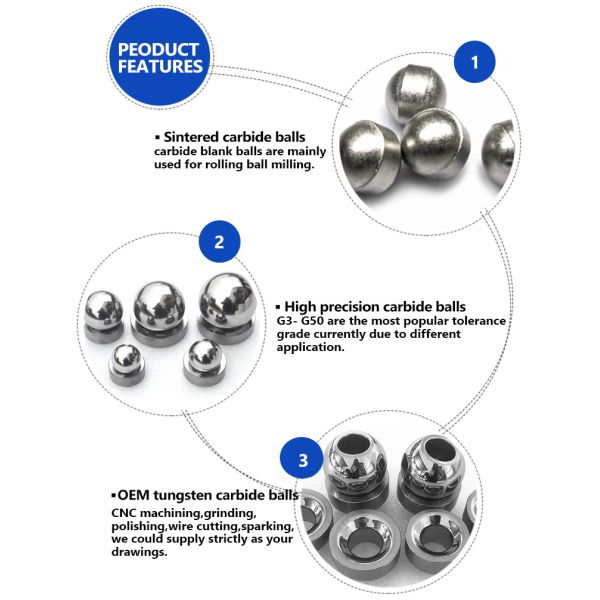 PEODUCT FEATURES

1

▪ Sintered carbide balls
carbide blank balls are mainly used for rolling ball milling.

2

▪ High precision carbide balls
G3- G50 are the most popular tolerance grade currently due to different application.

3

▪OEM tungsten carbide balls
CNC machining,grinding, polishing,wire cutting,sparking, we could supply strictly as your drawings.