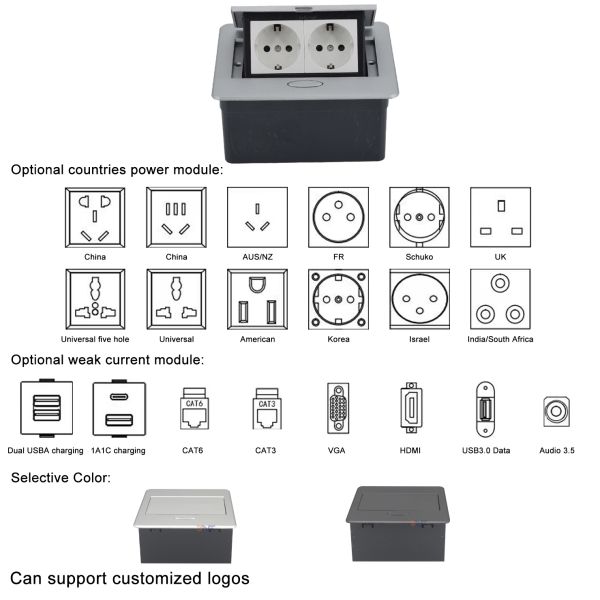 Optional countries power module:

China
China
AUS/NZ
FR
Schuko
UK

Universal five hole
Universal
American
Korea
Israel
India/South Africa

Optional weak current module:

CAT6
CAT3

Dual USBA charging
1A1C charging
CAT6
CAT3
VGA
HDMI
USB3.0 Data
Audio 3.5

Selective Color:

Can support customized logos