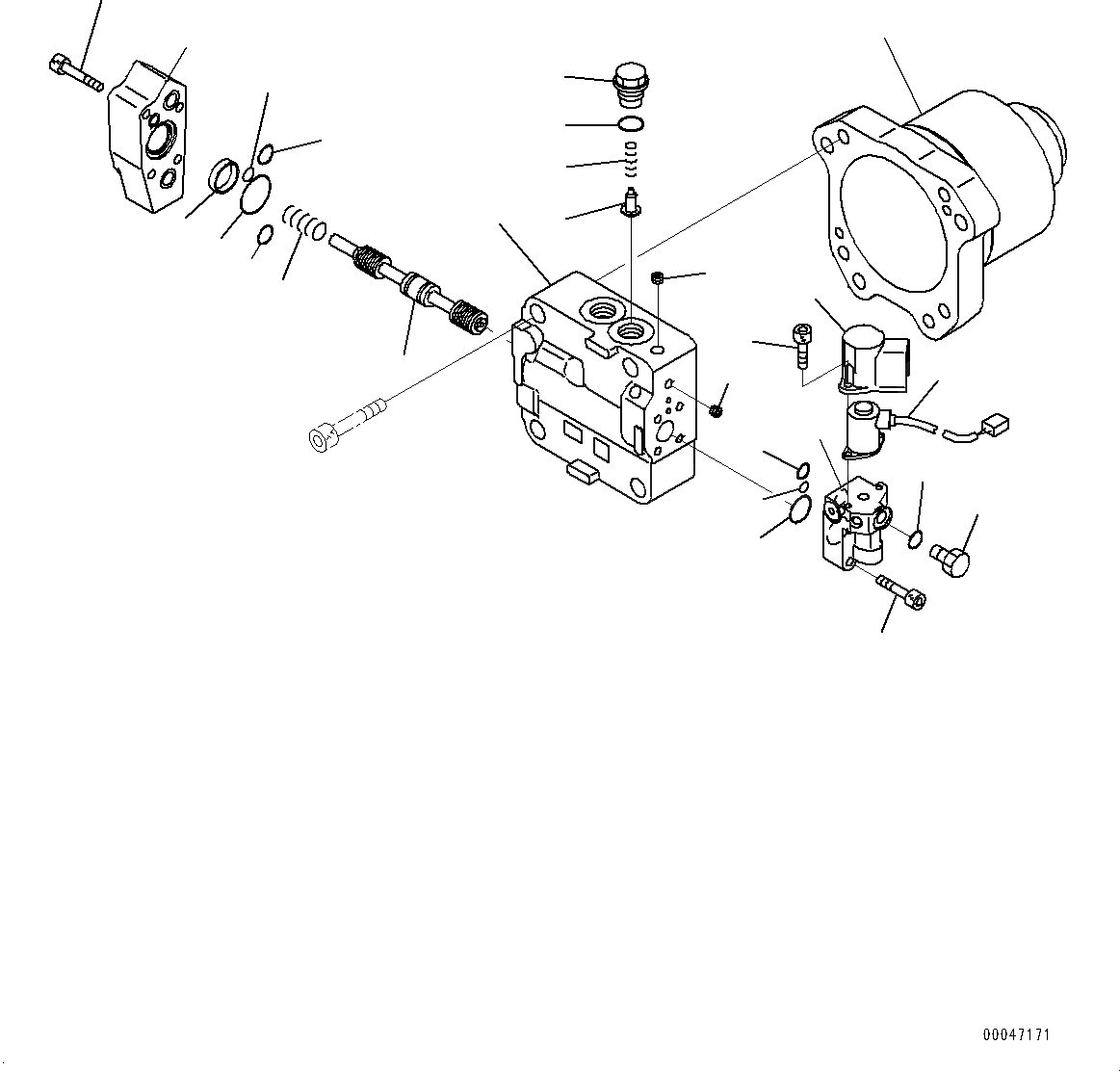 00047171