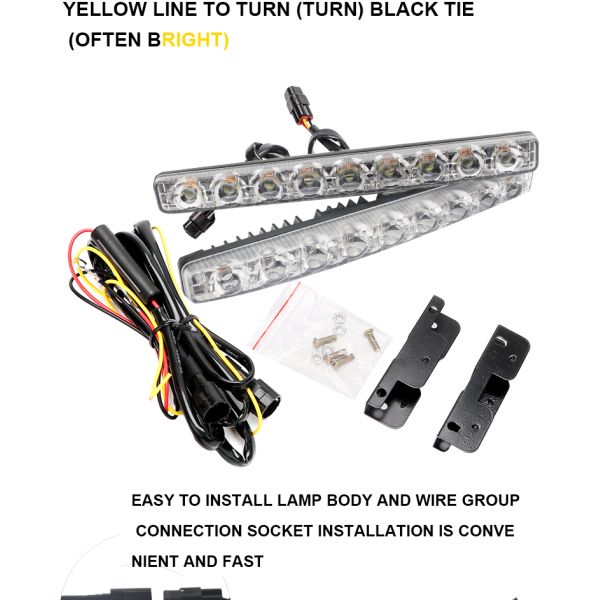 YELLOW LINE TO TURN (TURN) BLACK TIE (OFTEN BRIGHT)

EASY TO INSTALL LAMP BODY AND WIRE GROUP CONNECTION SOCKET INSTALLATION IS CONVE NIENT AND FAST