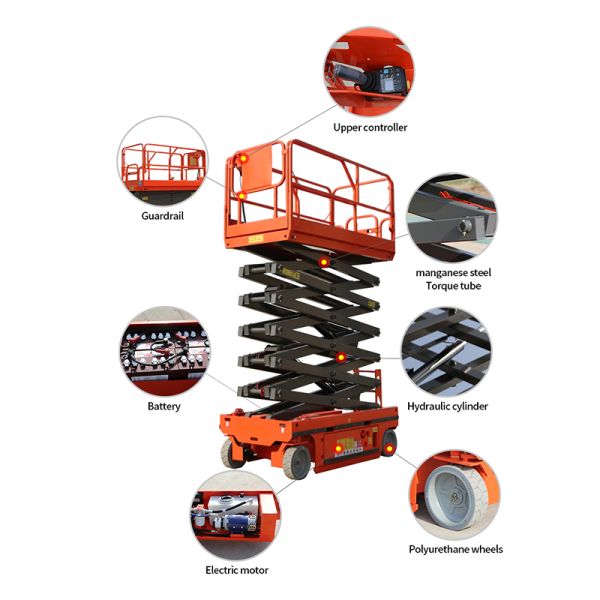 Upper controller

Guardrail

manganese steel
Torque tube

Battery

Hydraulic cylinder

Polyurethane wheels

Electric motor