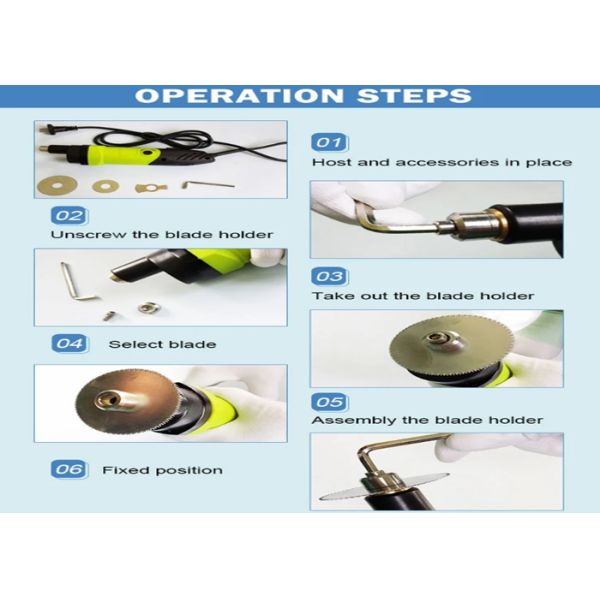 OPERATION STEPS

01
Host and accessories in place

02
Unscrew the blade holder

03
Take out the blade holder

04
Select blade

05
Assembly the blade holder

06
Fixed position