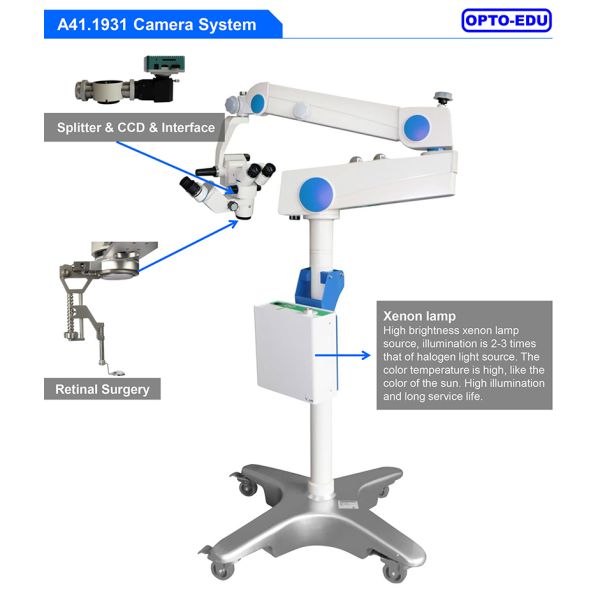 A41.1931 Camera System

OPTO-EDU

Splitter & CCD & Interface

Retinal Surgery

Xenon lamp
High brightness xenon lamp source, illumination is 2-3 times that of halogen light source. The color temperature is high, like the color of the sun. High illumination and long service life.