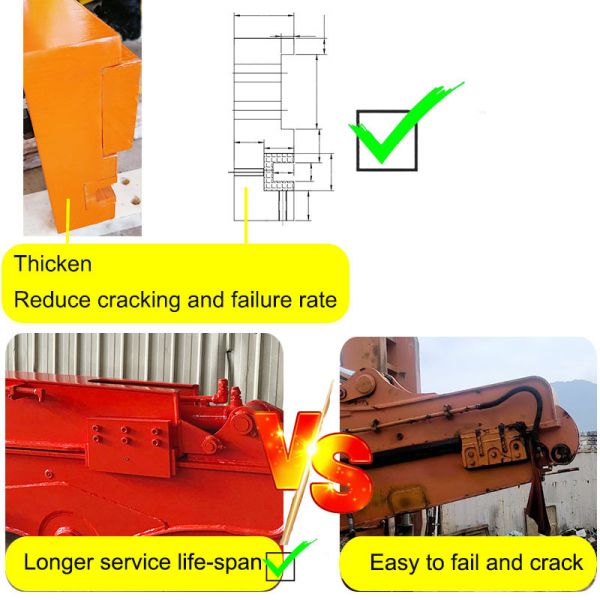 Thicken
Reduce cracking and failure rate

VS

Longer service life-span

Easy to fail and crack