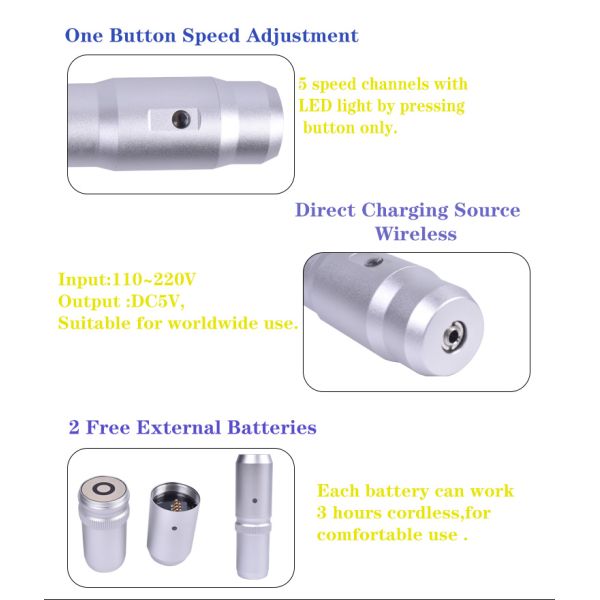 One Button Speed Adjustment

5 speed channels with LED light by pressing button only.

Direct Charging Source Wireless

Input:110~220V
Output :DC5V,
Suitable for worldwide use.

2 Free External Batteries

Each battery can work 3 hours cordless,for comfortable use .