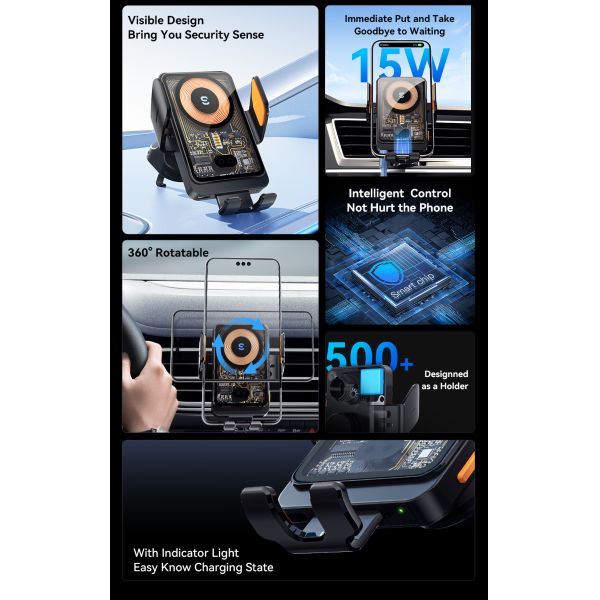 Visible Design
Bring You Security Sense

Immediate Put and Take
Goodbye to Waiting

15W

Intelligent Control
Not Hurt the Phone

Smart chip

360° Rotatable

500+

Designned as a Holder

With Indicator Light
Easy Know Charging State