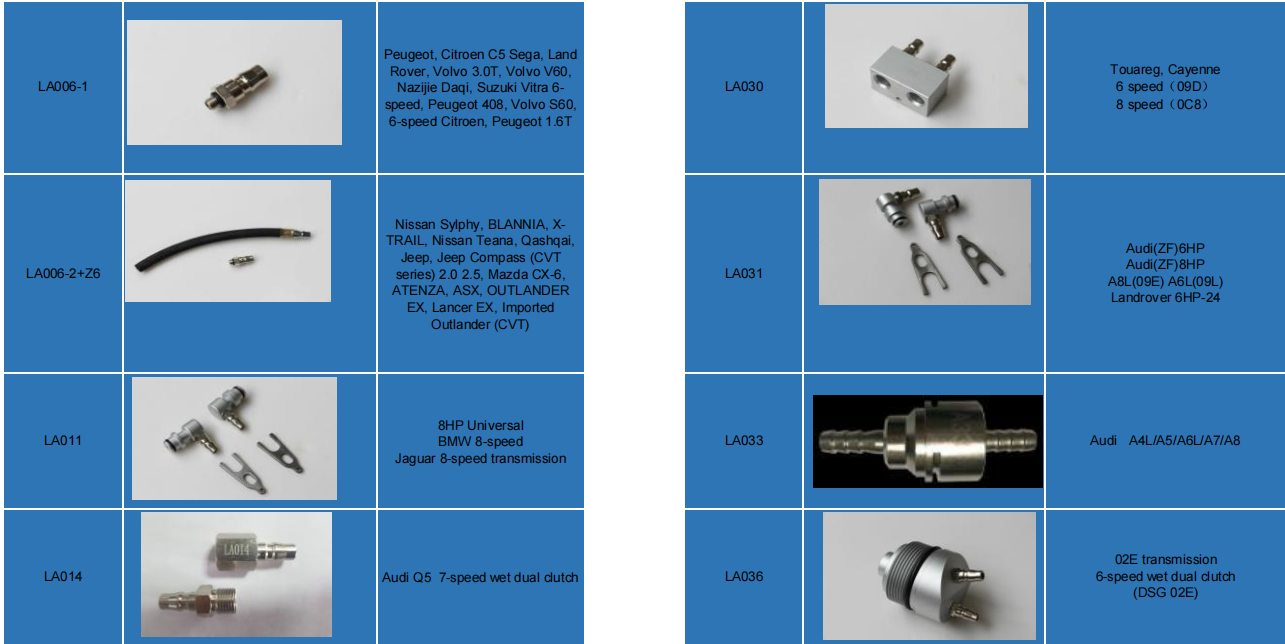 | LA006-1 | | Peugeot, Citroen C5 Sega, Land Rover, Volvo 3.0T, Volvo V60, Nazijie Daqi, Suzuki Vitra 6-speed, Peugeot 408, Volvo S60, 6-speed Citroen, Peugeot 1.6T |
|---|---|---|
| LA006-2+Z6 | | Nissan Sylphy, BLANNIA, X-TRAIL, Nissan Teana, Qashqai, Jeep, Jeep Compass (CVT series) 2.0 2.5, Mazda CX-6, ATENZA, ASX, OUTLANDER EX, Lancer EX, Imported Outlander (CVT) |
| LA011 | | 8HP Universal BMW 8-speed Jaguar 8-speed transmission |
| LA014 | LA014 | Audi Q5 7-speed wet dual clutch |

| LA030 | | Touareg, Cayenne 6 speed（09D） 8 speed（0C8） |
|---|---|---|
| LA031 | | Audi(ZF)6HP Audi(ZF)8HP A8L(09E) A6L(09L) Landrover 6HP-24 |
| LA033 | | Audi A4L/A5/A6L/A7/A8 |
| LA036 | | 02E transmission 6-speed wet dual clutch (DSG 02E) |