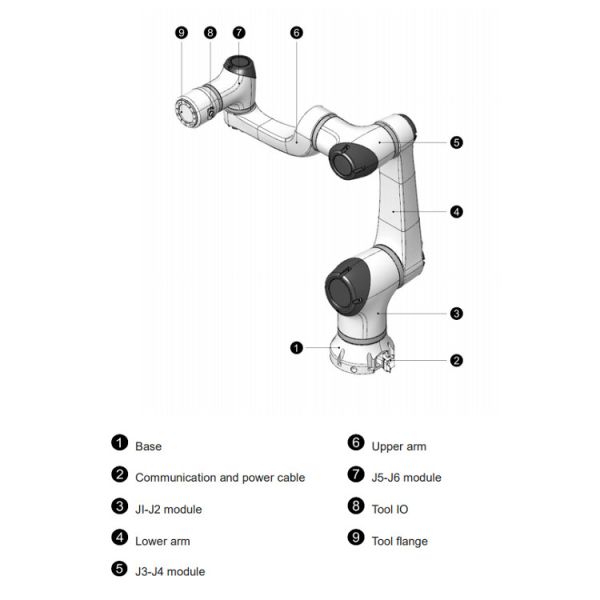 9 8 7 6

5

4

3

1

2

1 Base

2 Communication and power cable

3 JI-J2 module

4 Lower arm

5 J3-J4 module

6 Upper arm

7 J5-J6 module

8 Tool IO

9 Tool flange