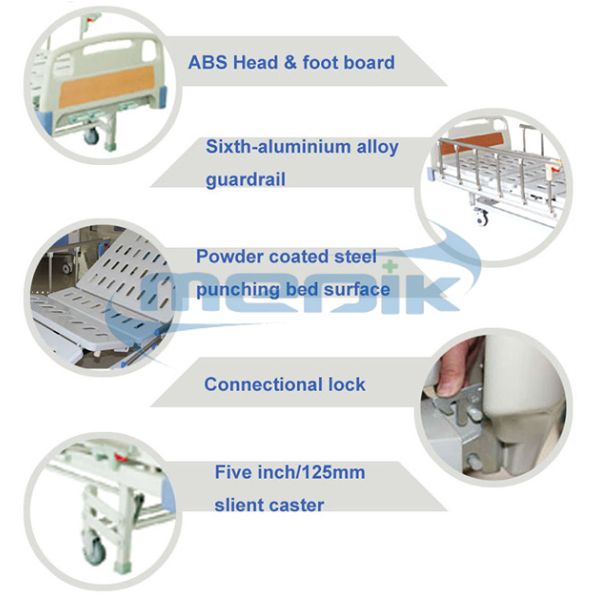 ABS Head & foot board

Sixth-aluminium alloy guardrail

Powder coated steel punching bed surface

MEDIK

Connectional lock

Five inch/125mm slient caster