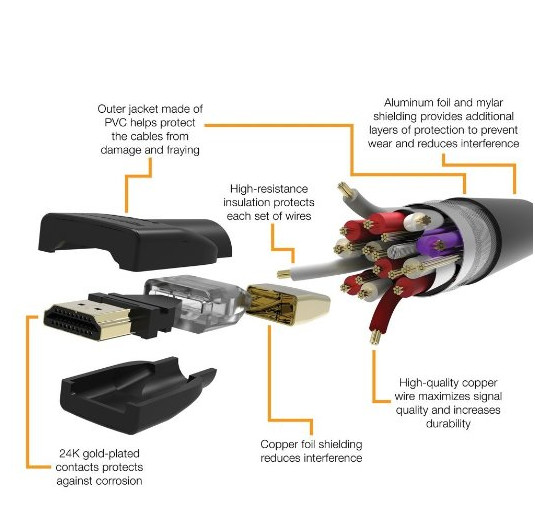 Outer jacket made of PVC helps protect the cables from damage and fraying

Aluminum foil and mylar shielding provides additional layers of protection to prevent wear and reduces interference

High-resistance insulation protects each set of wires

High-quality copper wire maximizes signal quality and increases durability

Copper foil shielding reduces interference

24K gold-plated contacts protects against corrosion