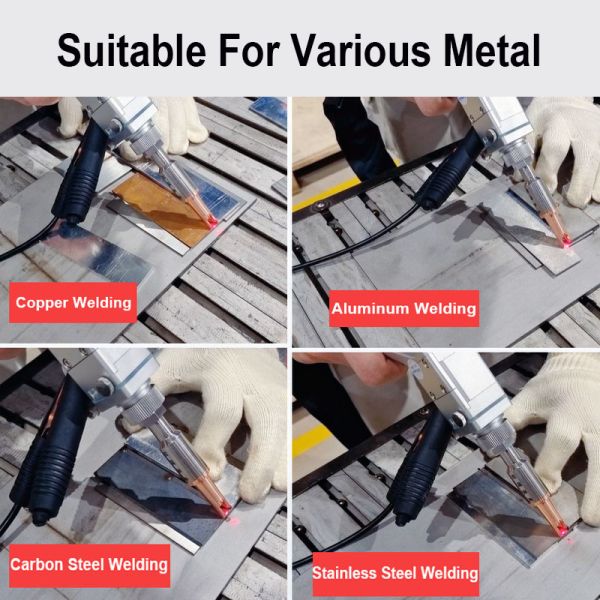 Suitable For Various Metal

Copper Welding

Aluminum Welding

Carbon Steel Welding

Stainless Steel Welding