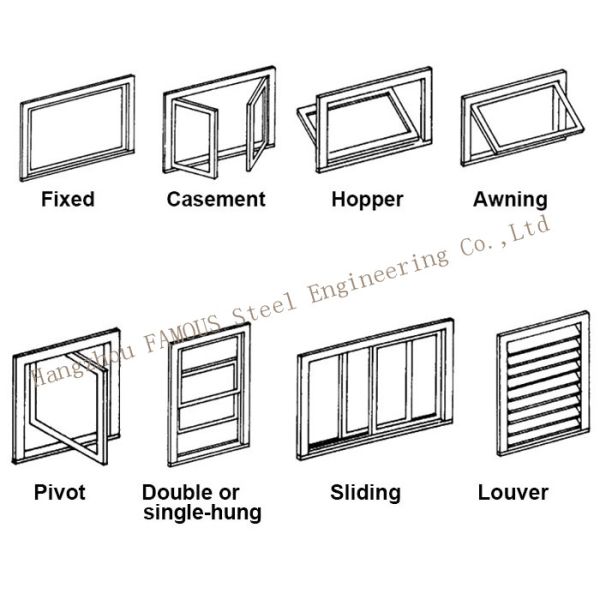 Fixed

Casement

Hopper

Awning

Hangzhou FAMOUS Steel Engineering Co.,Ltd

Pivot

Double or single-hung

Sliding

Louver